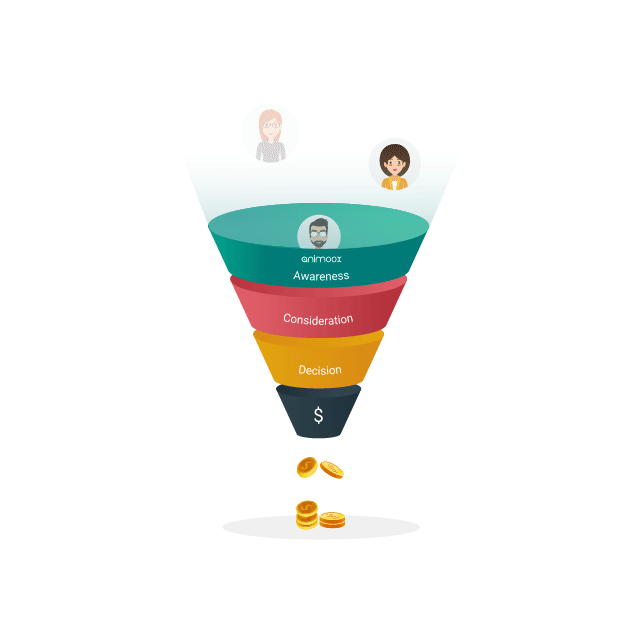 animoox
Awareness
Consideration
Decision
$